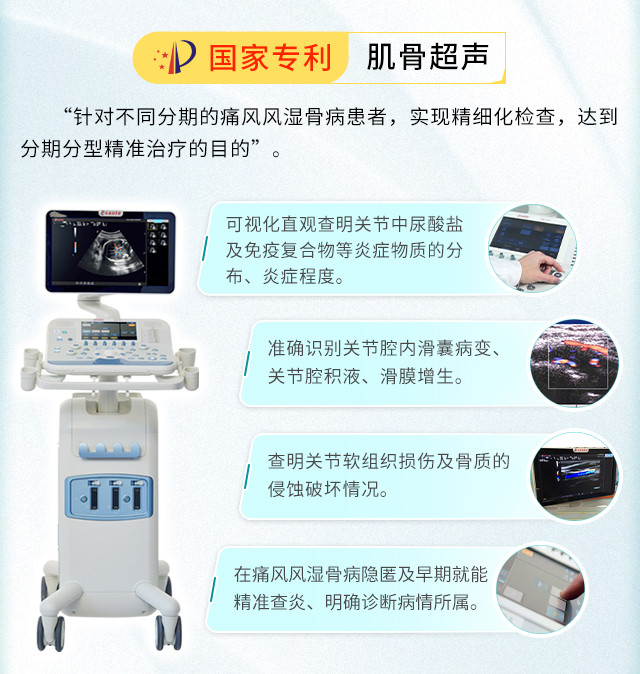 国家专利 肌骨超声

“针对不同分期的痛风风湿骨病患者，实现精细化检查，达到分期分型精准治疗的目的”。

esaote

可视化直观查明关节中尿酸盐及免疫复合物等炎症物质的分布、炎症程度。

准确识别关节腔内滑囊病变、关节腔积液、滑膜增生。

查明关节软组织损伤及骨质的侵蚀破坏情况。

在痛风风湿骨病隐匿及早期就能精准查炎、明确诊断病情所属。